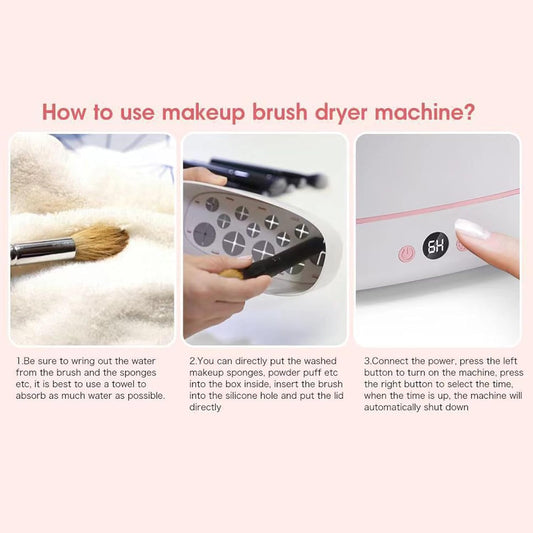 How to use makeup brush dryer machine?

6H

1.Be sure to wring out the water from the brush and the sponges etc, it is best to use a towel to absorb as much water as possible.

2.You can directly put the washed makeup sponges, powder puff etc into the box inside, insert the brush into the silicone hole and put the lid directly

3.Connect the power, press the left button to turn on the machine, press the right button to select the time, when the time is up, the machine will automatically shut down