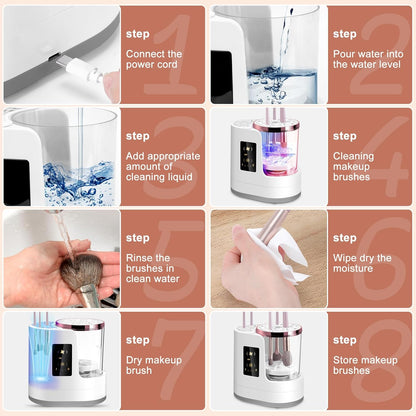 step 1
Connect the power cord

step 2
Pour water into the water level

step 3
Add appropriate amount of cleaning liquid

step 4
Cleaning makeup brushes

step 5
Rinse the brushes in clean water

step 6
Wipe dry the moisture

step 7
Dry makeup brush

step 8
Store makeup brushes